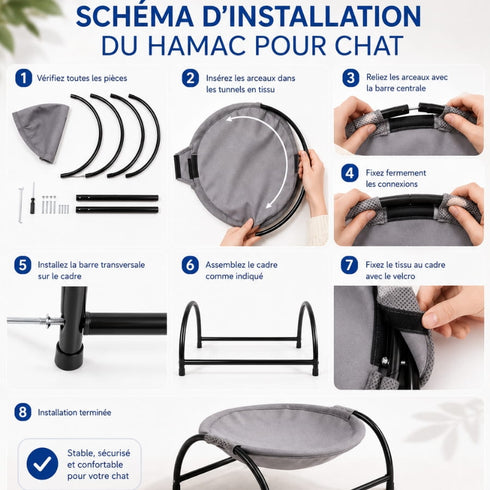 SCHÉMA D'INSTALLATION
DU HAMAC POUR CHAT

1 Vérifiez toutes les pièces

2 Insérez les arceaux dans les tunnels en tissu

3 Reliez les arceaux avec la barre centrale

4 Fixez fermement les connexions

5 Installez la barre transversale sur le cadre

6 Assemblez le cadre comme indiqué

7 Fixez le tissu au cadre avec le velcro

8 Installation terminée

Stable, sécurisé et confortable pour votre chat