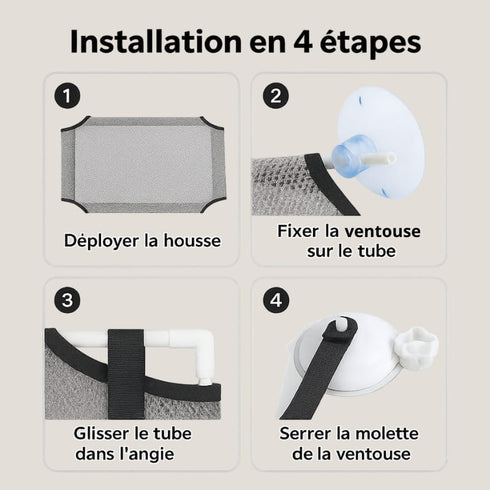 Installation en 4 étapes

1

Déployer la housse

2

Fixer la ventouse sur le tube

3

Glisser le tube dans l'angie

4

Serrer la molette de la ventouse