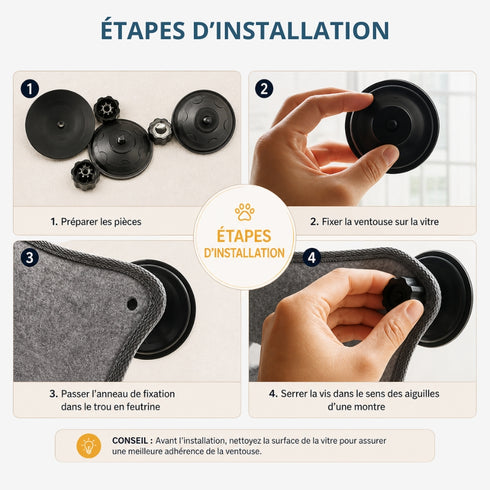 ÉTAPES D'INSTALLATION

1

1. Préparer les pièces

2

2. Fixer la ventouse sur la vitre

ÉTAPES D'INSTALLATION

3

3. Passer l'anneau de fixation dans le trou en feutrine

4

4. Serrer la vis dans le sens des aiguilles d'une montre

CONSEIL : Avant l'installation, nettoyez la surface de la vitre pour assurer une meilleure adhérence de la ventouse.