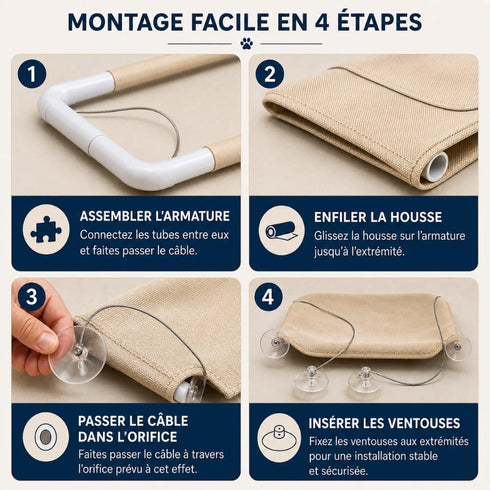 MONTAGE FACILE EN 4 ÉTAPES

1

ASSEMBLER L'ARMATURE
Connectez les tubes entre eux et faites passer le câble.

2

ENFILER LA HOUSSE
Glissez la housse sur l'armature jusqu'à l'extrémité.

3

PASSER LE CÂBLE DANS L'ORIFICE
Faites passer le câble à travers l'orifice prévu à cet effet.

4

INSÉRER LES VENTOUSES
Fixez les ventouses aux extrémités pour une installation stable et sécurisée.