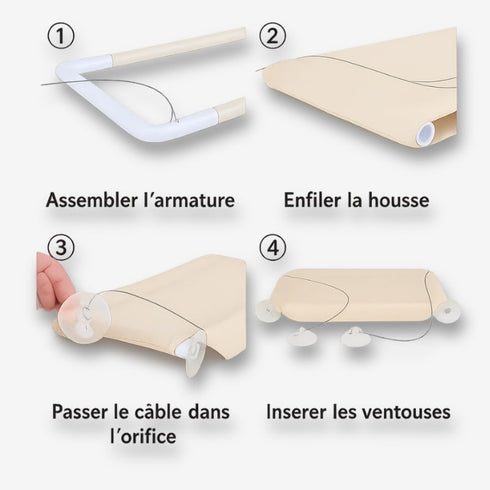 ①
Assembler l'armature

②
Enfiler la housse

③
Passer le câble dans l'orifice

④
Inserer les ventouses