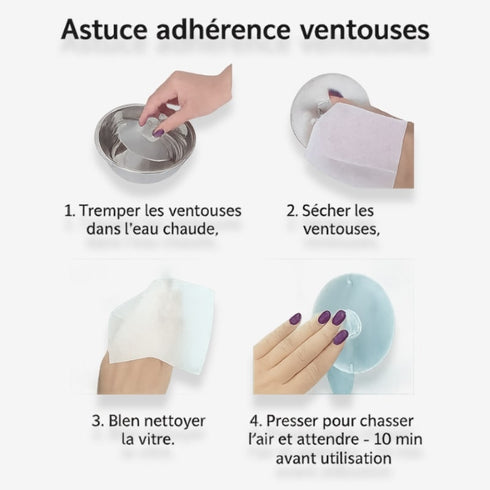 Astuce adhérence ventouses

1. Tremper les ventouses dans l'eau chaude,

2. Sécher les ventouses,

3. Blen nettoyer la vitre.

4. Presser pour chasser l'air et attendre - 10 min avant utilisation