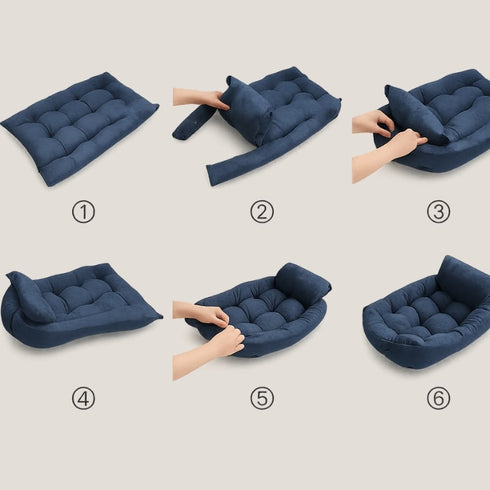 ①

②

③

④

⑤

⑥